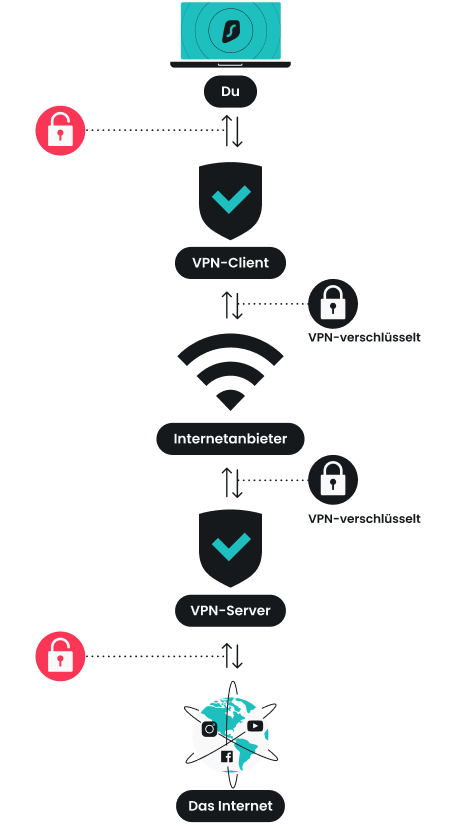 Du

VPN-Client

VPN-verschlüsselt

Internetanbieter

VPN-verschlüsselt

VPN-Server

Das Internet