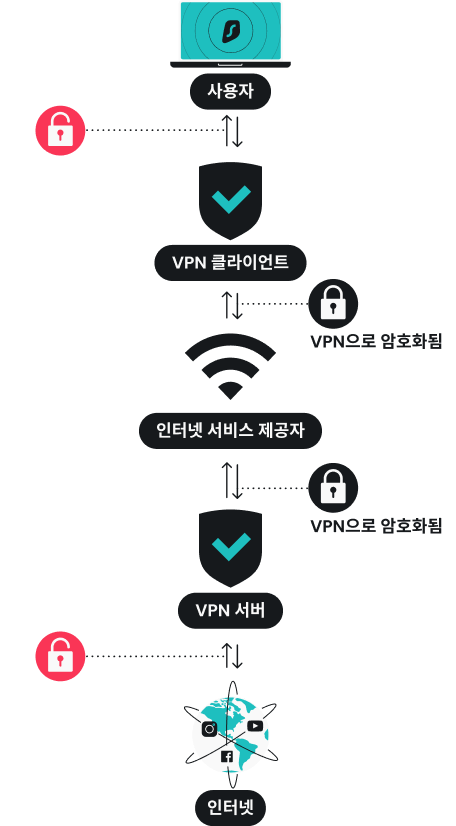 사용자

VPN 클라이언트

VPN으로 암호화됨

인터넷 서비스 제공자

VPN으로 암호화됨

VPN 서버

인터넷