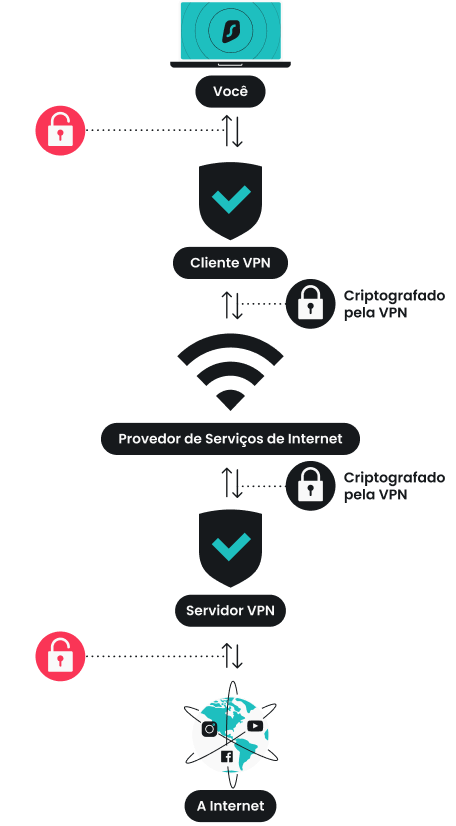 Você

Cliente VPN

Criptografado pela VPN

Provedor de Serviços de Internet

Criptografado pela VPN

Servidor VPN

A Internet