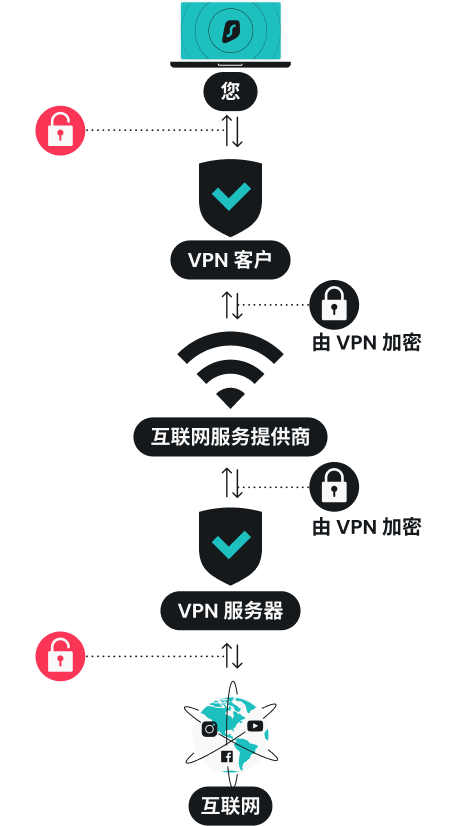 您

VPN 客户

由 VPN 加密

互联网服务提供商

由 VPN 加密

VPN 服务器

互联网