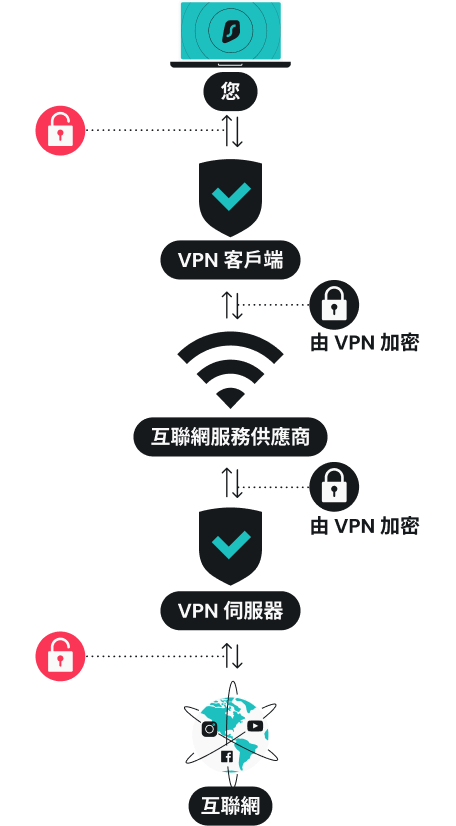 您

VPN 客戶端

由 VPN 加密

互聯網服務供應商

由 VPN 加密

VPN 伺服器

互聯網