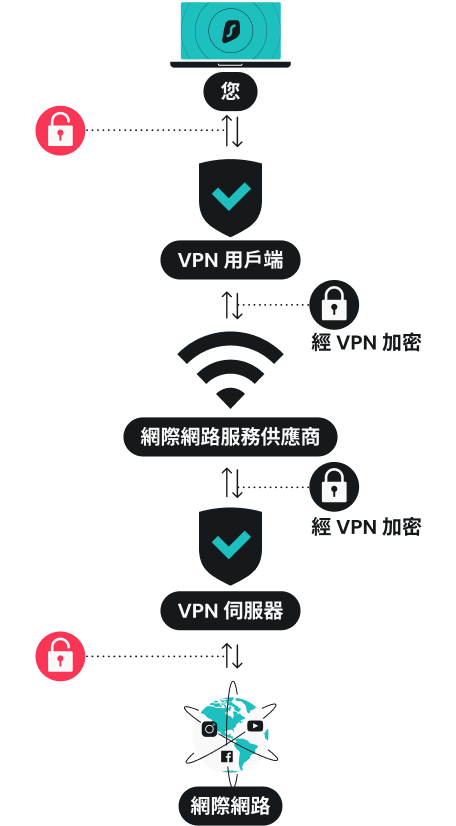 您

VPN 用戶端

經 VPN 加密

網際網路服務供應商

經 VPN 加密

VPN 伺服器

網際網路